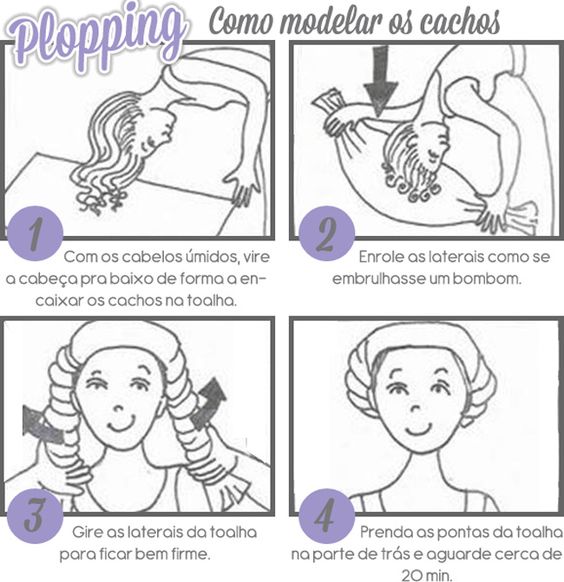 Plopping Como modelar os cachos

1

Com os cabelos úmidos, vire a cabeça pra baixo de forma a encaixar os cachos na toalha.

2

Enrole as laterais como se embrulhasse um bombom.

3

Gire as laterais da toalha para ficar bem firme.

4

Prenda as pontas da toalha na parte de trás e aguarde cerca de 20 min.